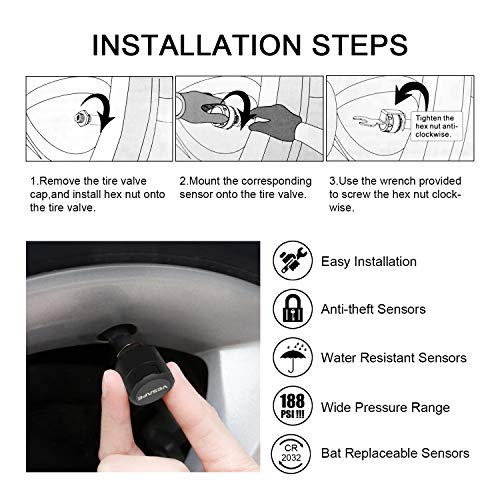 INSTALLATION STEPS

Tighten the hex nut anti-clockwise.

1.Remove the tire valve cap,and install hex nut onto the tire valve.

2.Mount the corresponding sensor onto the tire valve.

3.Use the wrench provided to screw the hex nut clockwise.

VESAFE

Easy Installation

Anti-theft Sensors

Water Resistant Sensors

188 PSI !!!

Wide Pressure Range

CR 2032

Bat Replaceable Sensors