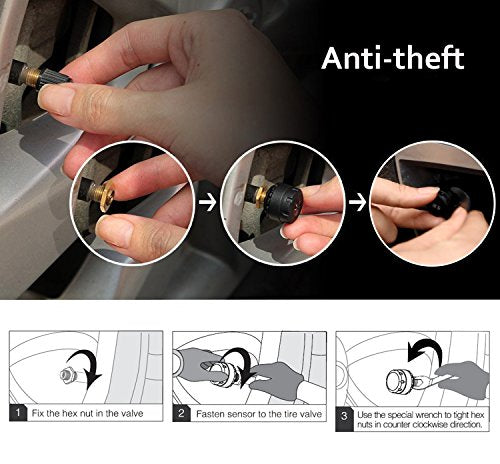 Anti-theft

1 Fix the hex nut in the valve

2 Fasten sensor to the tire valve

3 Use the special wrench to tight hex nuts in counter clockwise direction.